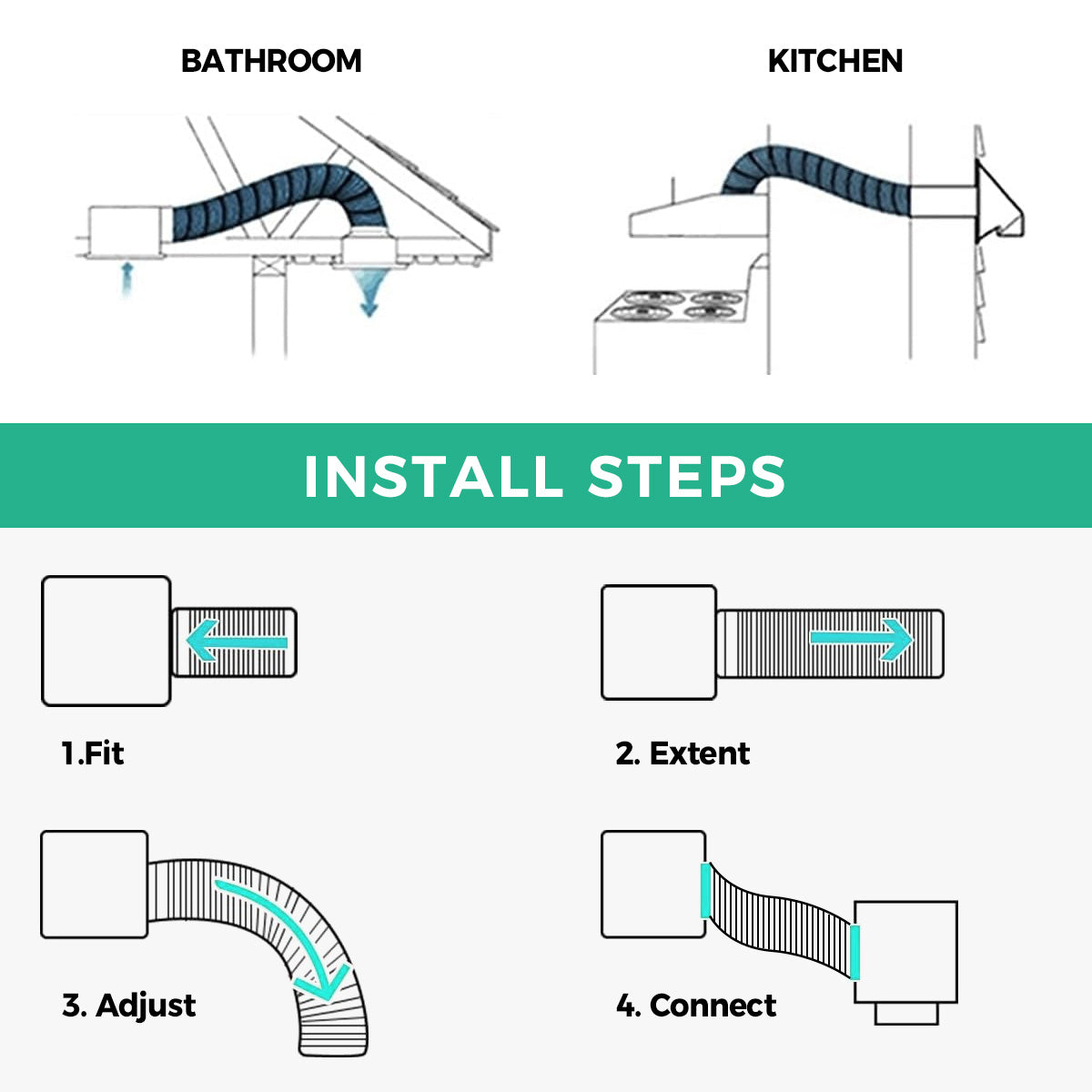 BATHROOM

KITCHEN

INSTALL STEPS

1.Fit

2. Extent

3. Adjust

4. Connect