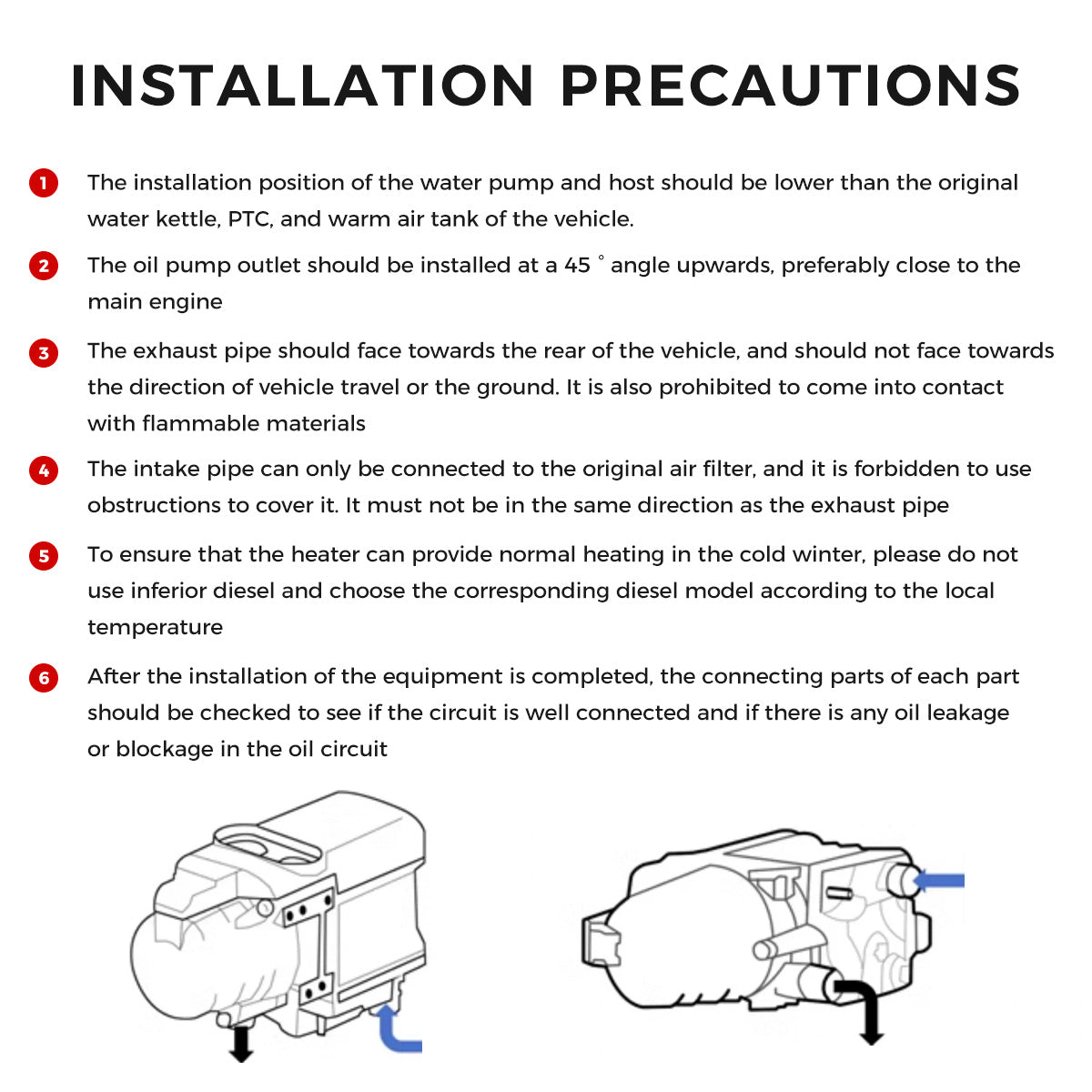 INSTALLATION PRECAUTIONS

1 The installation position of the water pump and host should be lower than the original water kettle, PTC, and warm air tank of the vehicle.

2 The oil pump outlet should be installed at a 45 ° angle upwards, preferably close to the main engine

3 The exhaust pipe should face towards the rear of the vehicle, and should not face towards the direction of vehicle travel or the ground. It is also prohibited to come into contact with flammable materials

4 The intake pipe can only be connected to the original air filter, and it is forbidden to use obstructions to cover it. It must not be in the same direction as the exhaust pipe

5 To ensure that the heater can provide normal heating in the cold winter, please do not use inferior diesel and choose the corresponding diesel model according to the local temperature

6 After the installation of the equipment is completed, the connecting parts of each part should be checked to see if the circuit is well connected and if there is any oil leakage or blockage in the oil circuit